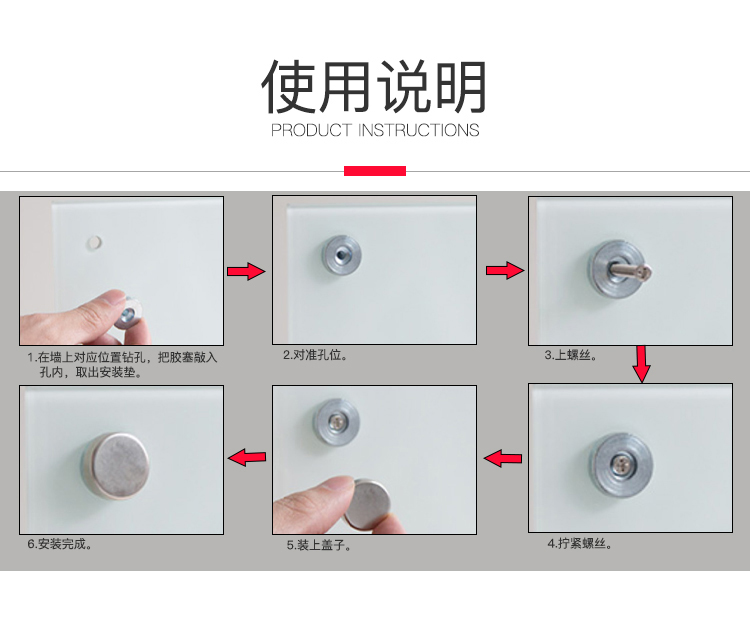 使用说明
PRODUCT INSTRUCTIONS

1.在墙上对应位置钻孔，把胶塞敲入孔内，取出安装垫。

2.对准孔位。

3.上螺丝。

4.拧紧螺丝。

5.装上盖子。

6.安装完成。