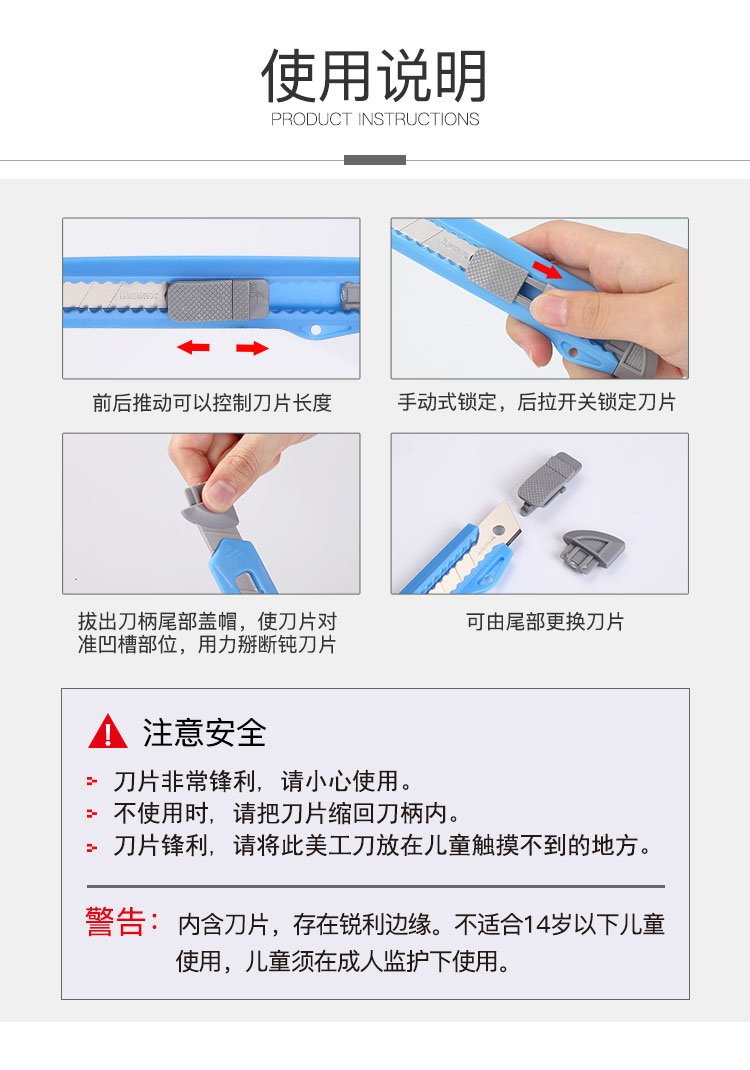 使用说明
PRODUCT INSTRUCTIONS

前后推动可以控制刀片长度

手动式锁定，后拉开关锁定刀片

拔出刀柄尾部盖帽，使刀片对准凹槽部位，用力掰断钝刀片

可由尾部更换刀片

注意安全

刀片非常锋利，请小心使用。
不使用时，请把刀片缩回刀柄内。
刀片锋利，请将此美工刀放在儿童触摸不到的地方。

警告：内含刀片，存在锐利边缘。不适合14岁以下儿童使用，儿童须在成人监护下使用。