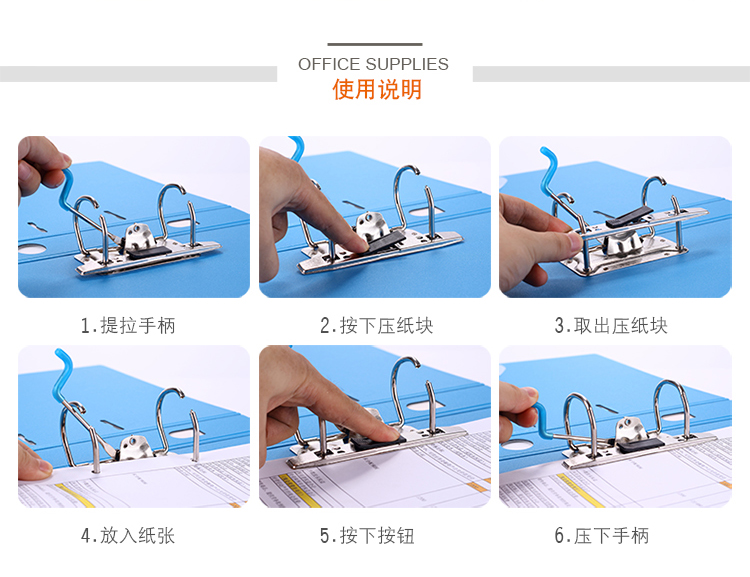 OFFICE SUPPLIES
使用说明

1.提拉手柄

2.按下压纸块

3.取出压纸块

4.放入纸张

5.按下按钮

6.压下手柄