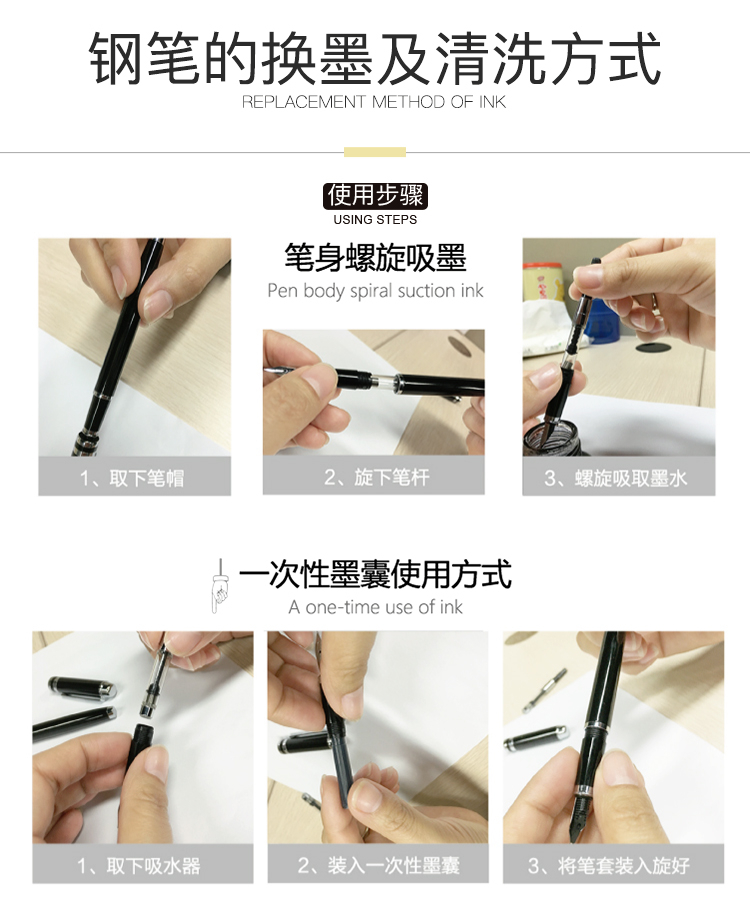 钢笔的换墨及清洗方式
REPLACEMENT METHOD OF INK

使用步骤
USING STEPS

笔身螺旋吸墨
Pen body spiral suction ink

1、取下笔帽

2、旋下笔杆

3、螺旋吸取墨水

一次性墨囊使用方式
A one-time use of ink

1、取下吸水器

2、装入一次性墨囊

3、将笔套装入旋好