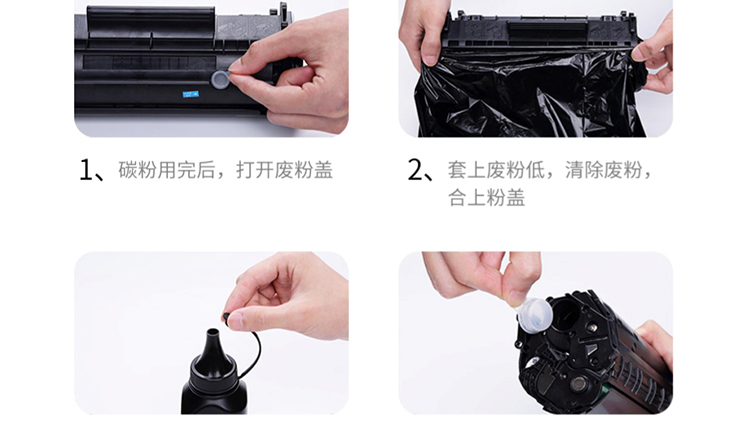 1、碳粉用完后，打开废粉盖

2、套上废粉低，清除废粉，合上粉盖