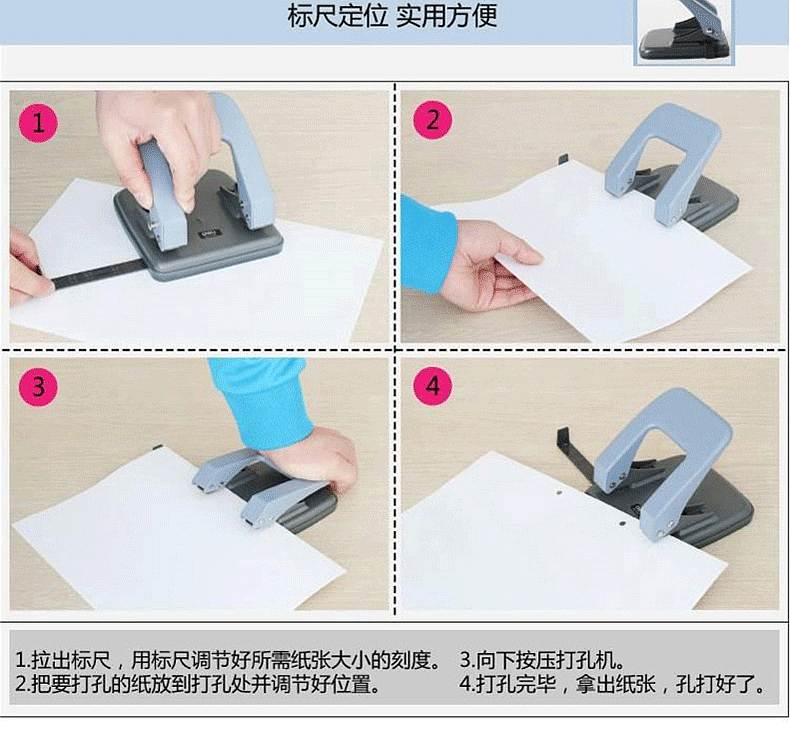 标尺定位 实用方便

1

2

3

4

1.拉出标尺，用标尺调节好所需纸张大小的刻度。
2.把要打孔的纸放到打孔处并调节好位置。

3.向下按压打孔机。
4.打孔完毕，拿出纸张，孔打好了。