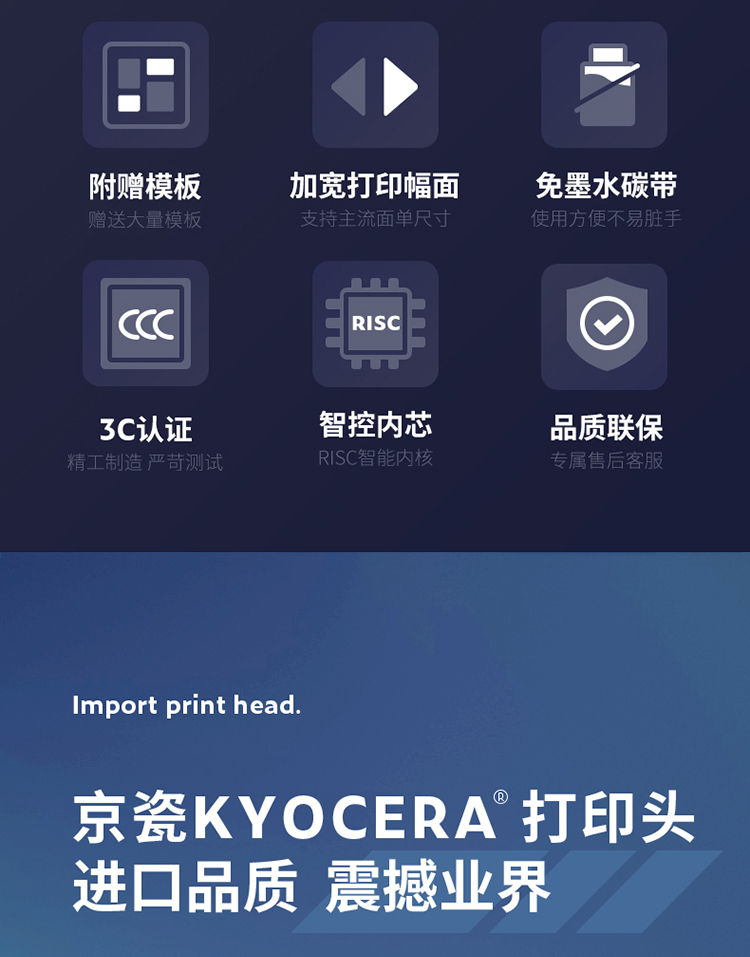 附赠模板
赠送大量模板

加宽打印幅面
支持主流面单尺寸

免墨水碳带
使用方便不易脏手

CCC

3C认证
精工制造 严苛测试

RISC

智控内芯
RISC智能内核

品质联保
专属售后客服

Import print head.

京瓷KYOCERA® 打印头
进口品质 震撼业界